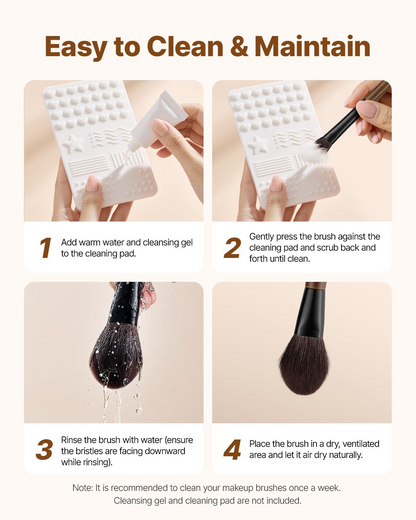 Easy to Clean & Maintain

1 Add warm water and cleansing gel to the cleaning pad.

2 Gently press the brush against the cleaning pad and scrub back and forth until clean.

3 Rinse the brush with water (ensure the bristles are facing downward while rinsing).

4 Place the brush in a dry, ventilated area and let it air dry naturally.

Note: It is recommended to clean your makeup brushes once a week. Cleansing gel and cleaning pad are not included.