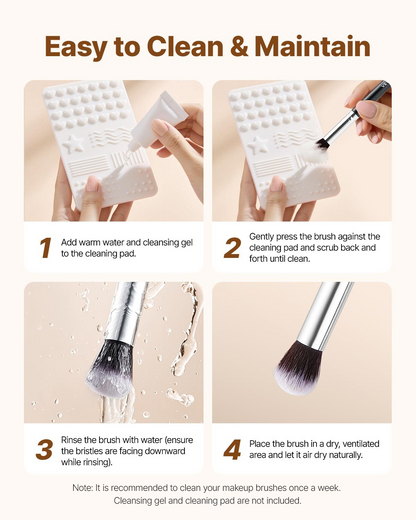 Easy to Clean & Maintain

1 Add warm water and cleansing gel to the cleaning pad.

2 Gently press the brush against the cleaning pad and scrub back and forth until clean.

3 Rinse the brush with water (ensure the bristles are facing downward while rinsing).

4 Place the brush in a dry, ventilated area and let it air dry naturally.

Note: It is recommended to clean your makeup brushes once a week. Cleansing gel and cleaning pad are not included.